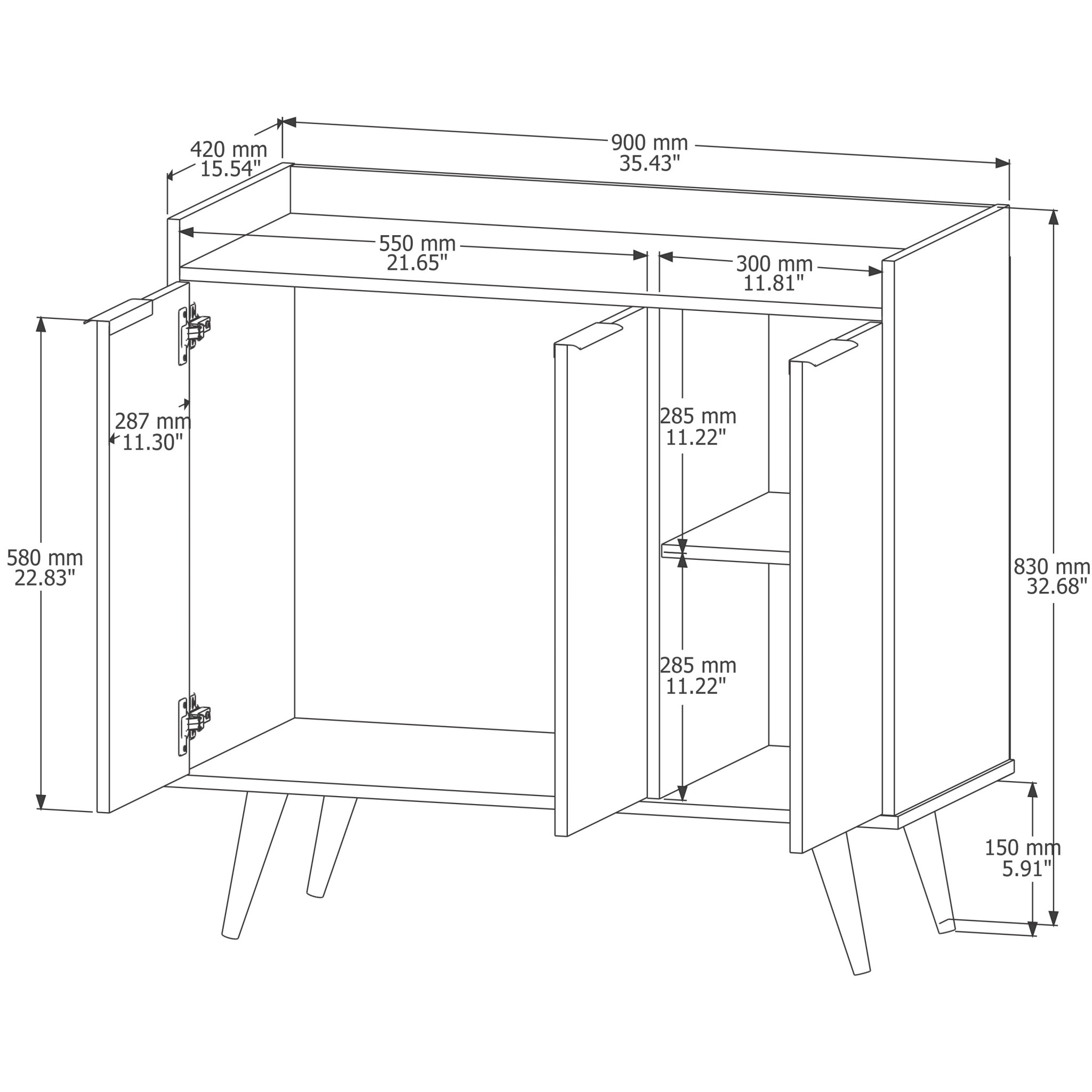 420 mm
15.54"

900 mm
35.43"

550 mm
21.65"

300 mm
11.81"

287 mm
11.30"

285 mm
11.22"

580 mm
22.83"

830 mm
32.68"

285 mm
11.22"

150 mm
5.91"