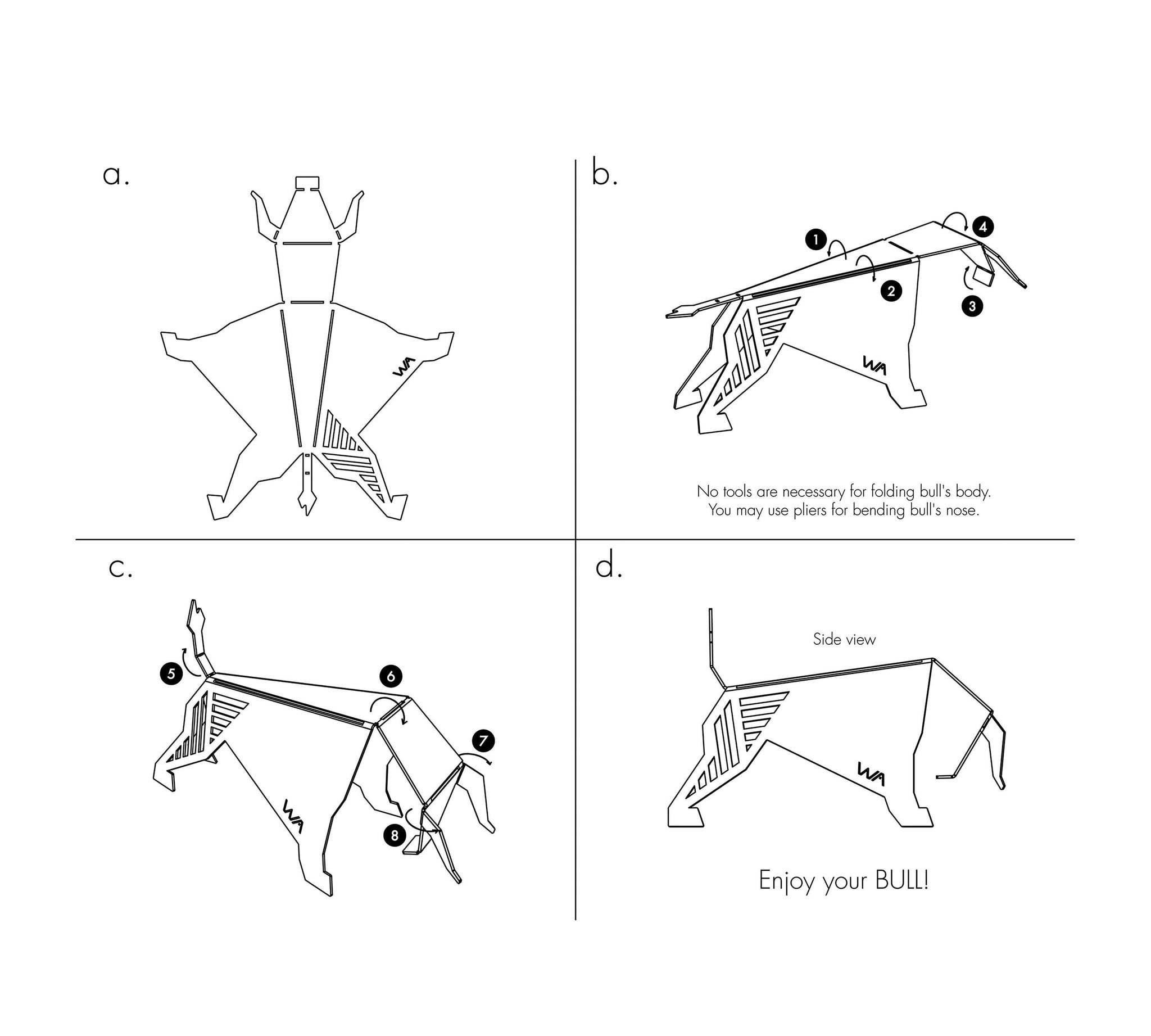 a.

WA

b.

1

2

3

4

WA

No tools are necessary for folding bull's body.
You may use pliers for bending bull's nose.

c.

5

6

7

8

WA

d.

Side view

WA

Enjoy your BULL!